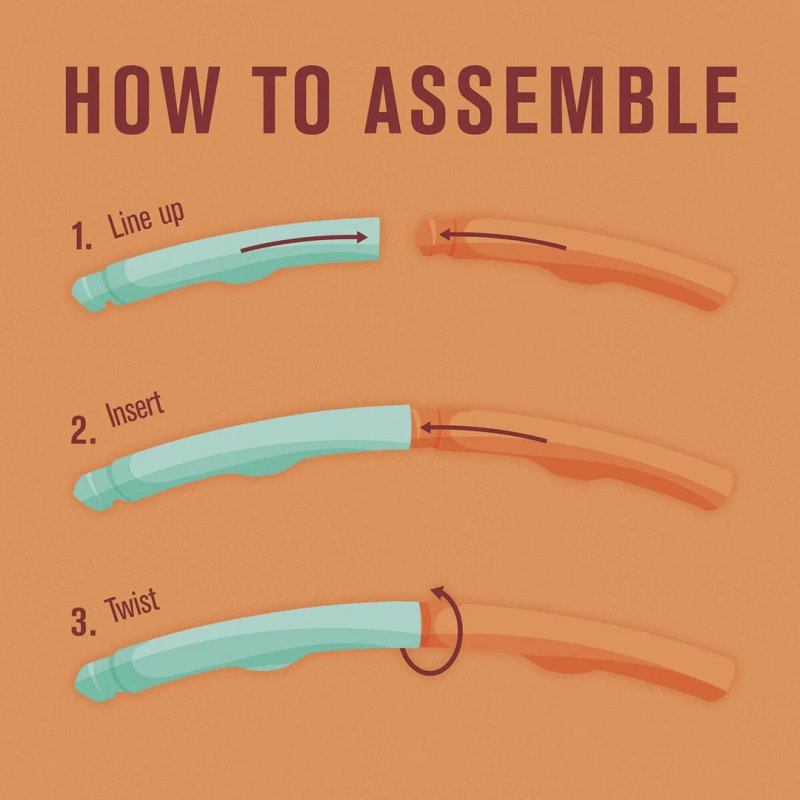 HOW TO ASSEMBLE

1. Line up

2. Insert

3. Twist